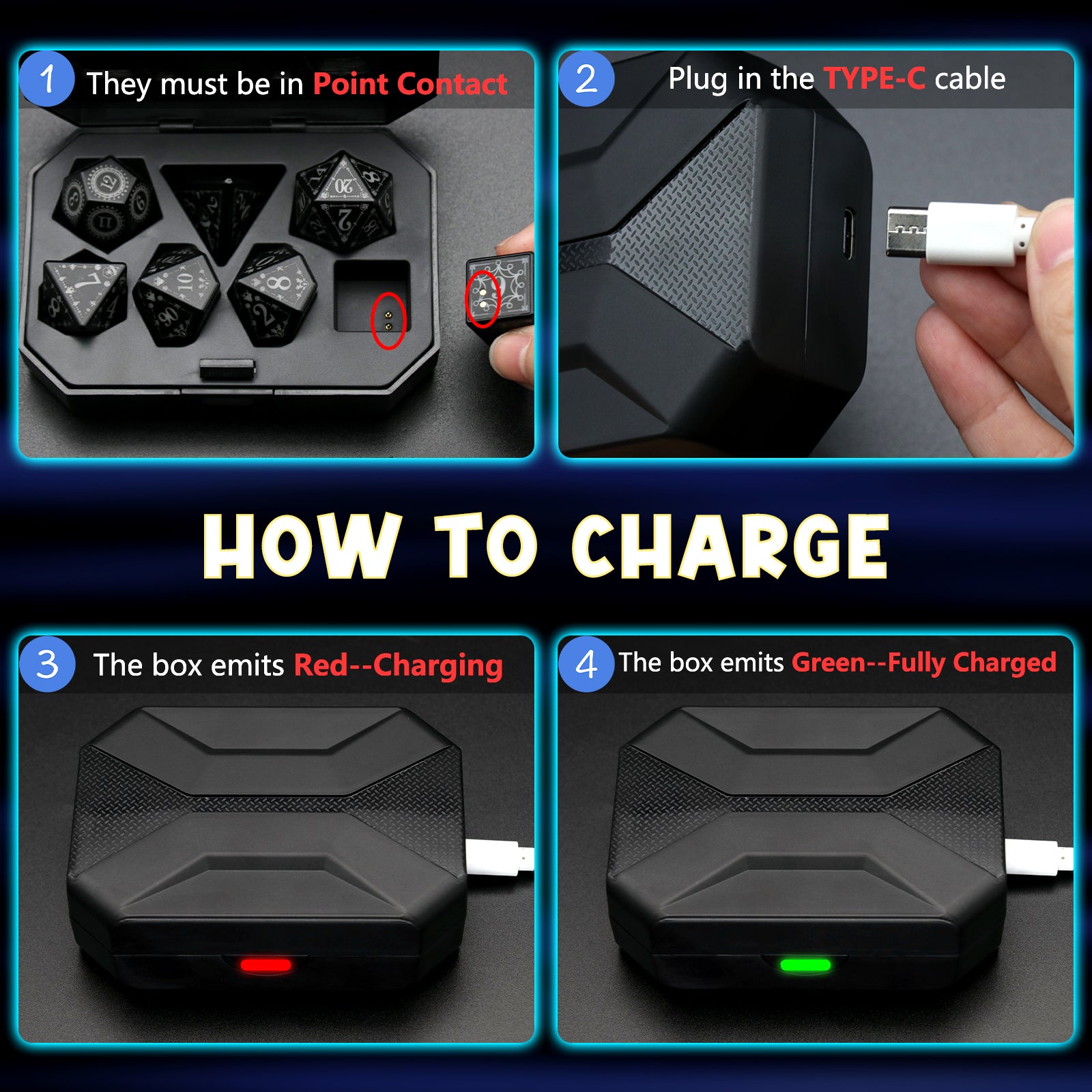 1 They must be in Point Contact

2 Plug in the TYPE-C cable

HOW TO CHARGE

3 The box emits Red--Charging

4 The box emits Green--Fully Charged