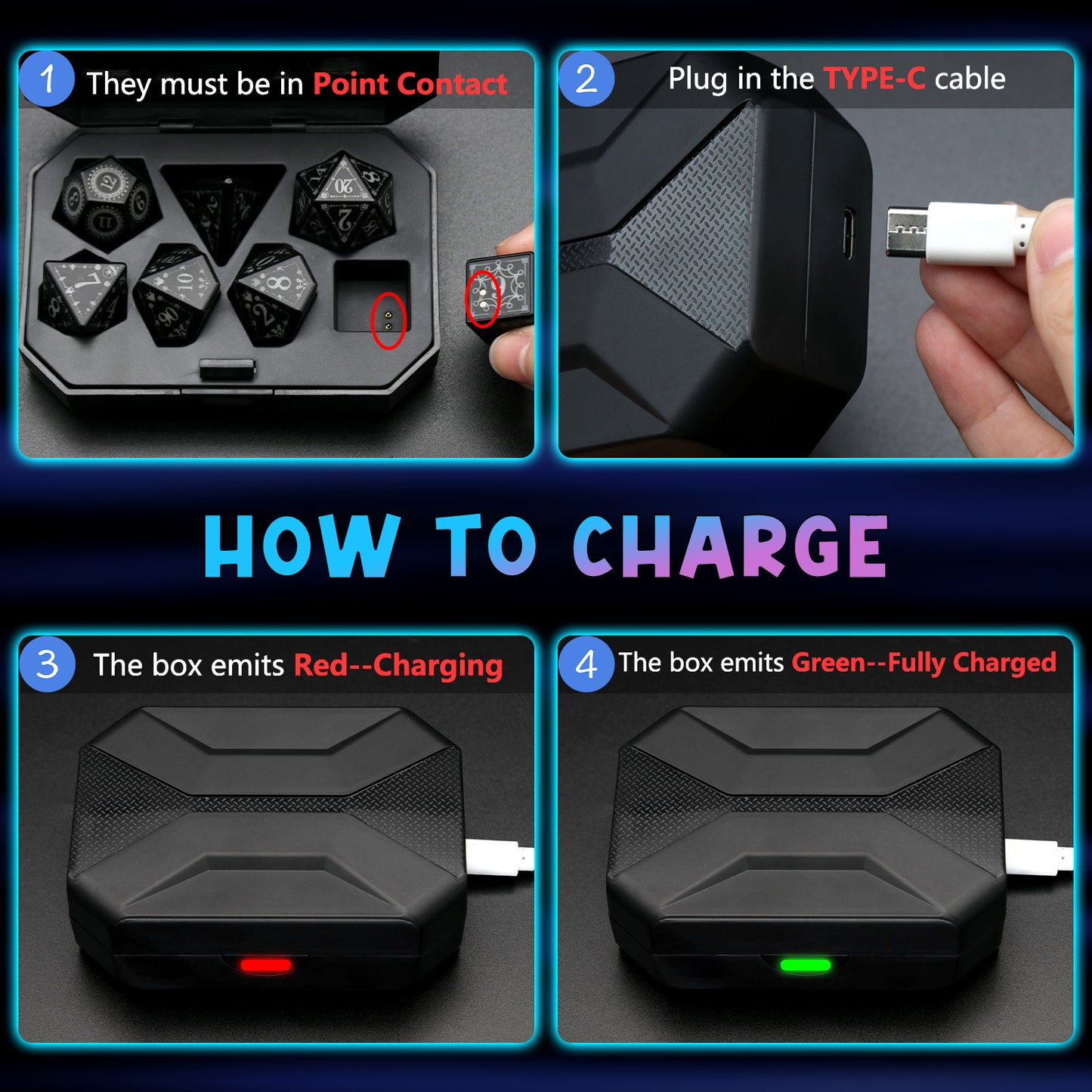 1 They must be in Point Contact

2 Plug in the TYPE-C cable

HOW TO CHARGE

3 The box emits Red--Charging

4 The box emits Green--Fully Charged