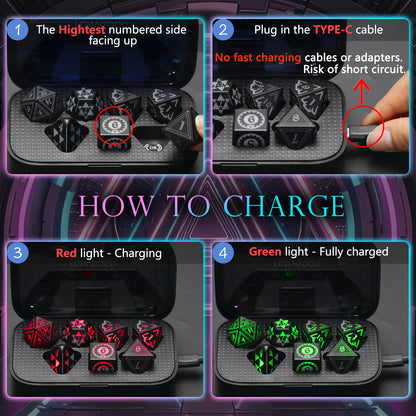 1 The Hightest numbered side facing up

2 Plug in the TYPE-C cable

No fast charging cables or adapters. Risk of short circuit.

HOW TO CHARGE

3 Red light - Charging

4 Green light - Fully charged