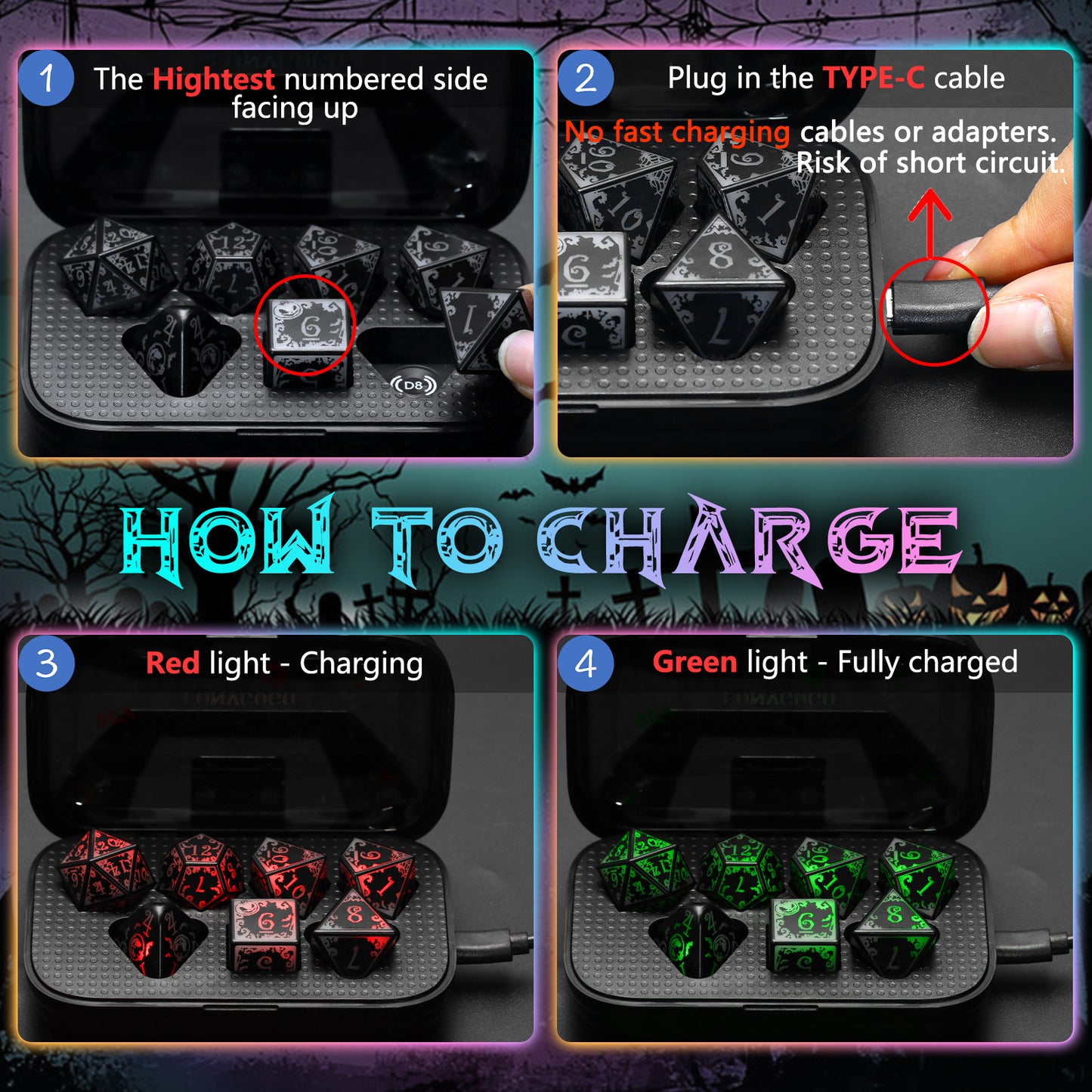 1 The Hightest numbered side facing up

D8

2 Plug in the TYPE-C cable

No fast charging cables or adapters. Risk of short circuit.

HOW TO CHARGE

3 Red light - Charging

4 Green light - Fully charged